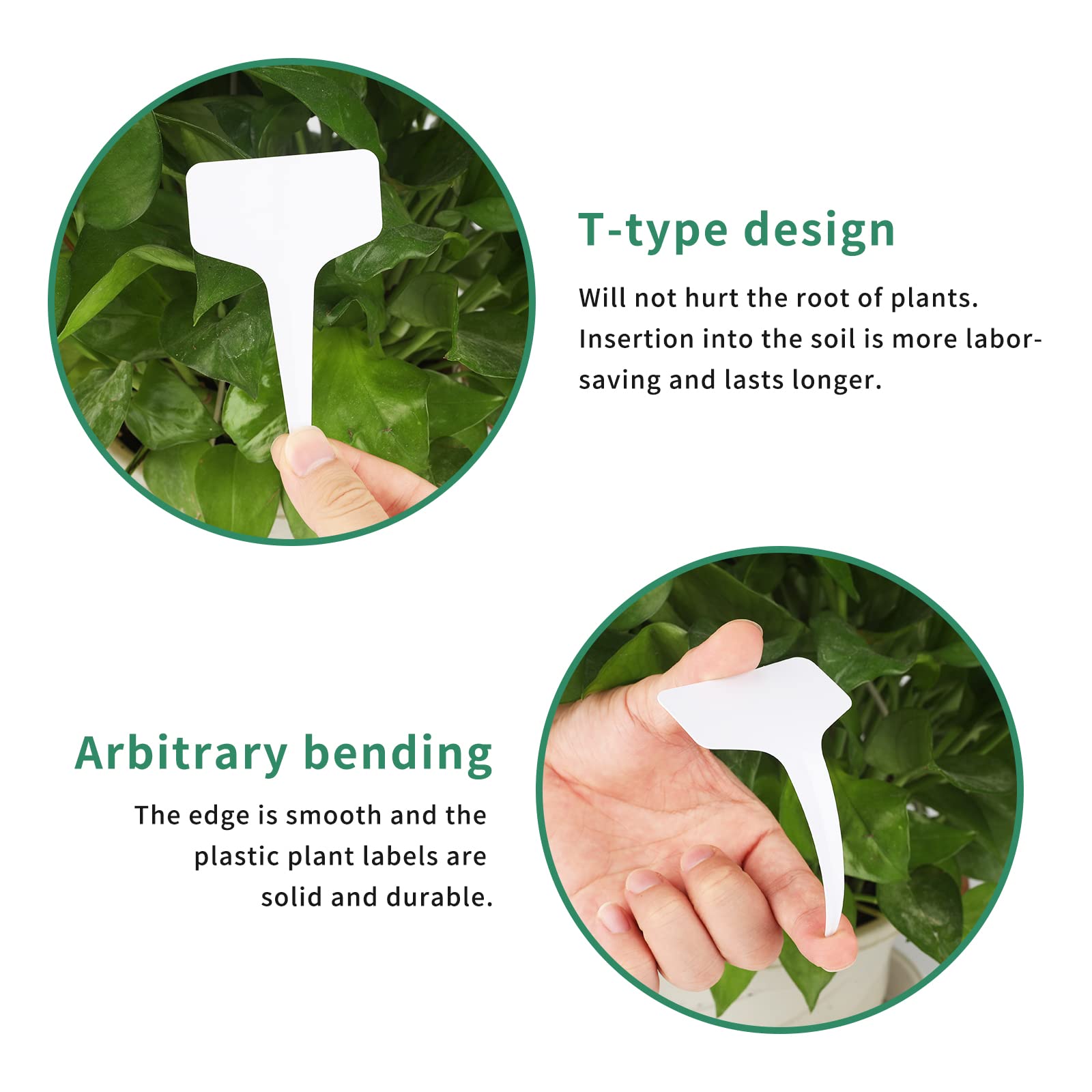 T-type design

Will not hurt the root of plants. Insertion into the soil is more labor-saving and lasts longer.

Arbitrary bending

The edge is smooth and the plastic plant labels are solid and durable.