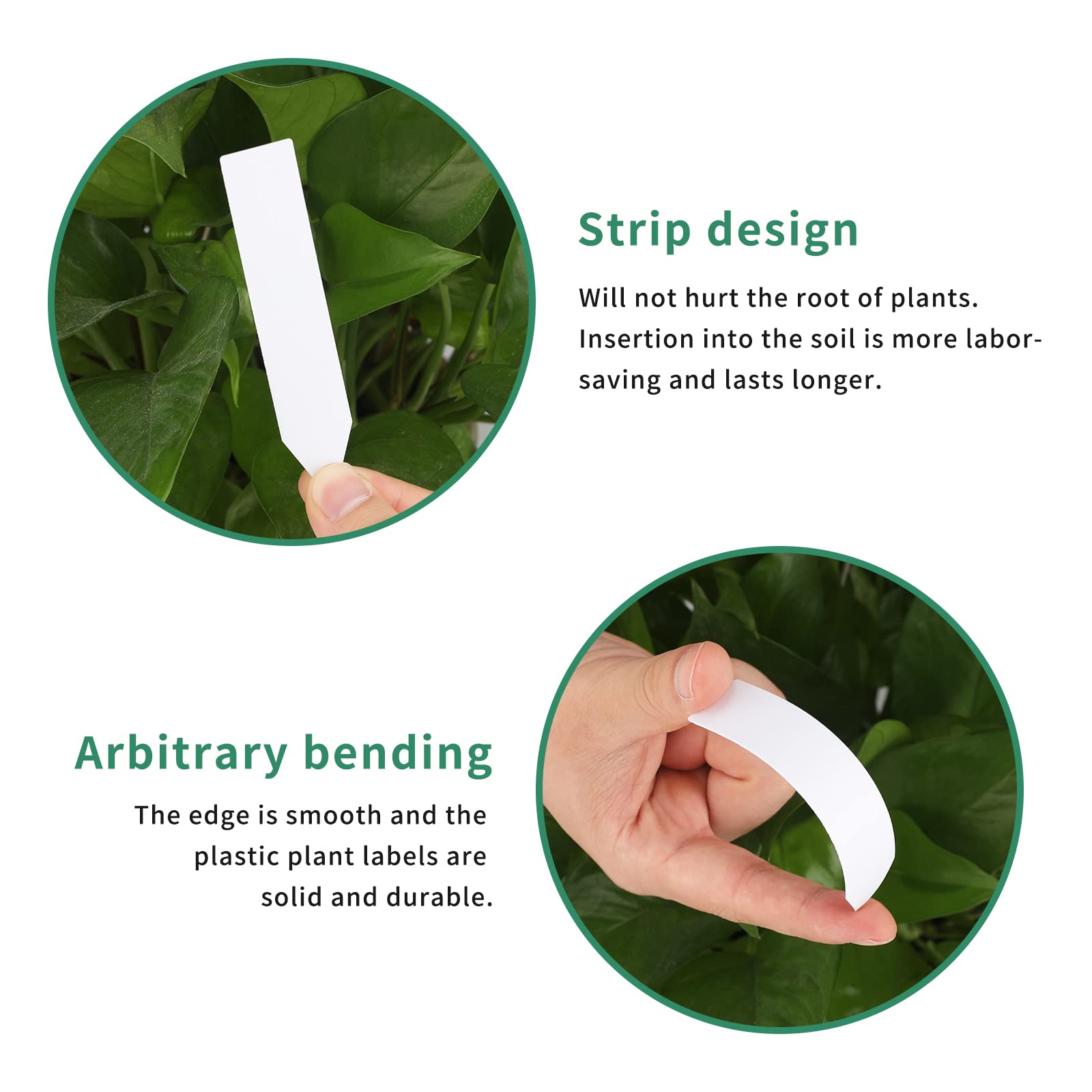 Strip design

Will not hurt the root of plants. Insertion into the soil is more labor-saving and lasts longer.

Arbitrary bending

The edge is smooth and the plastic plant labels are solid and durable.